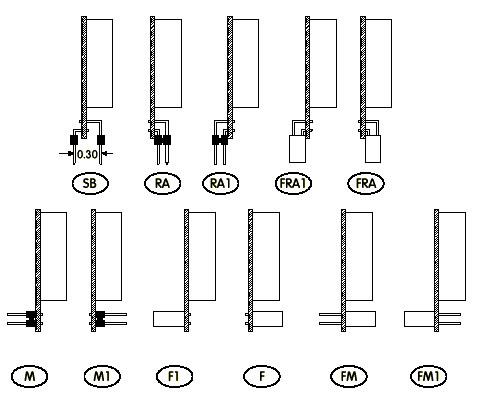 0.30

SB

RA

RA1

FRA1

FRA

M

M1

F1

F

FM

FM1