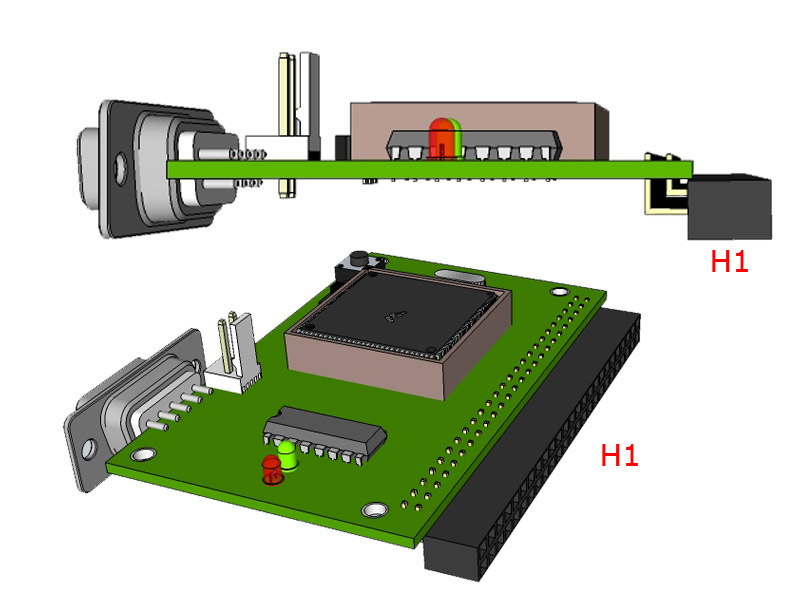 H1

H1