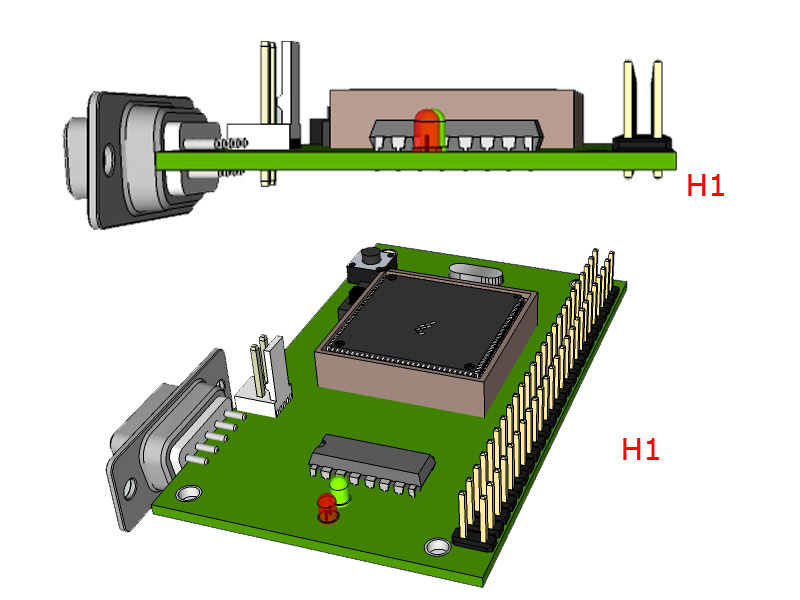 H1

H1