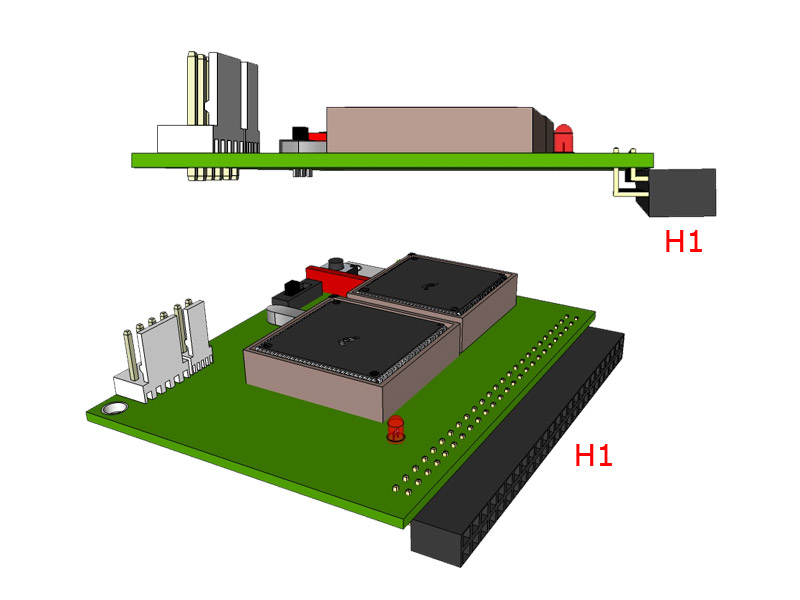 H1

H1