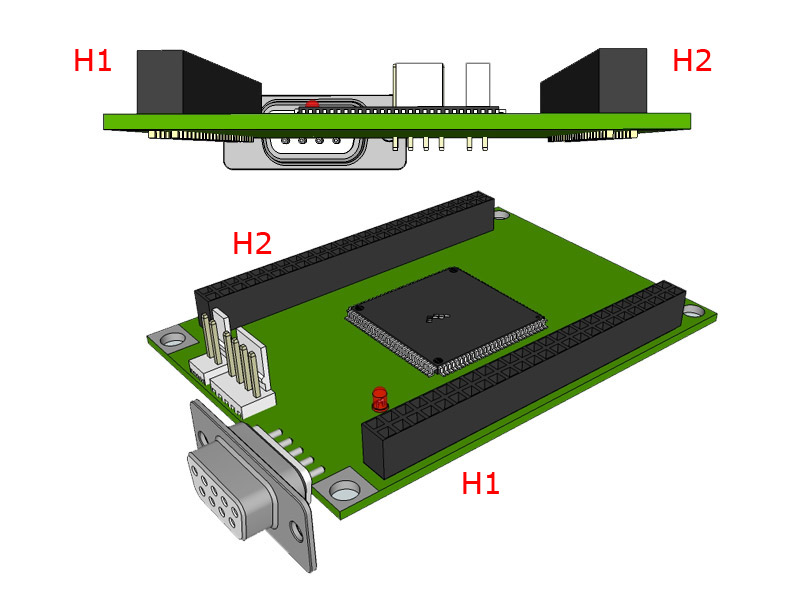 H1
H2
H2
H1