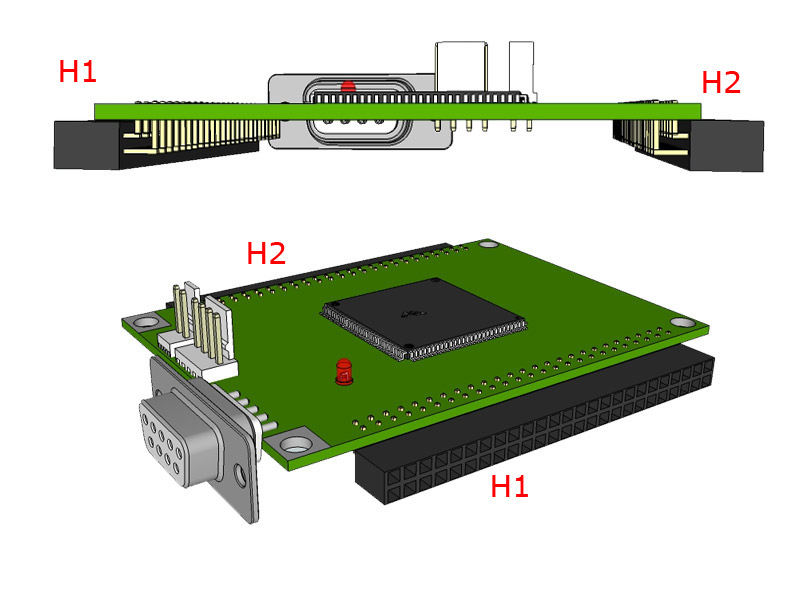 H1

H2

H2

H1